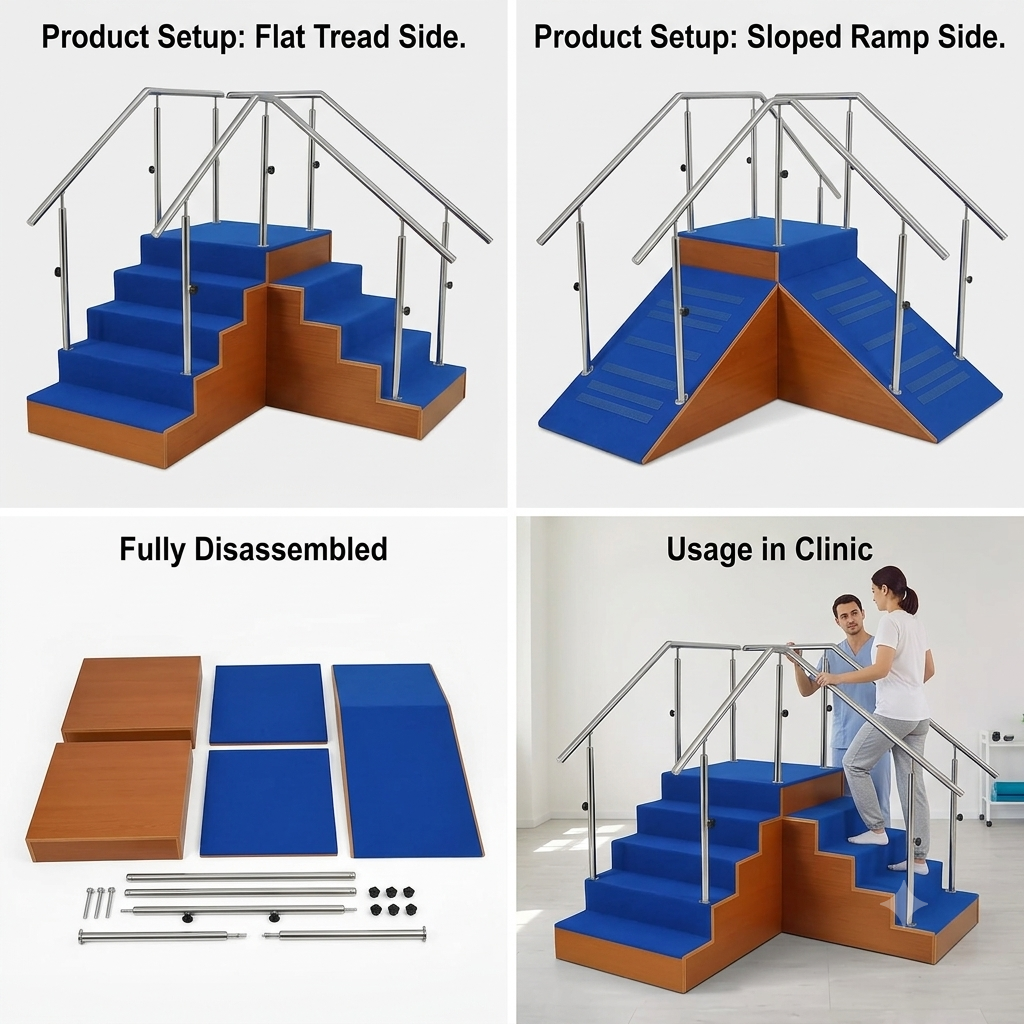 Product Setup: Flat Tread Side.

Product Setup: Sloped Ramp Side.

Fully Disassembled

Usage in Clinic